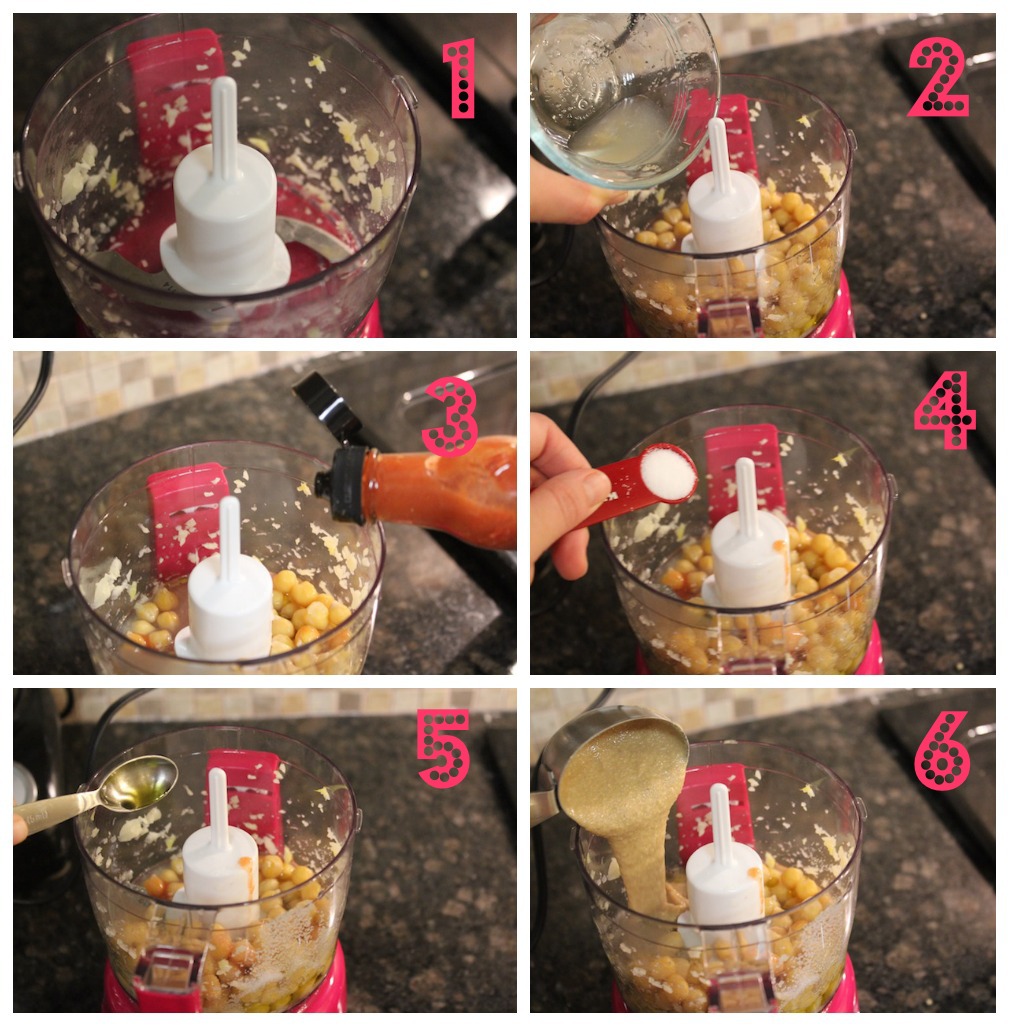 1
2
3
4
5
6